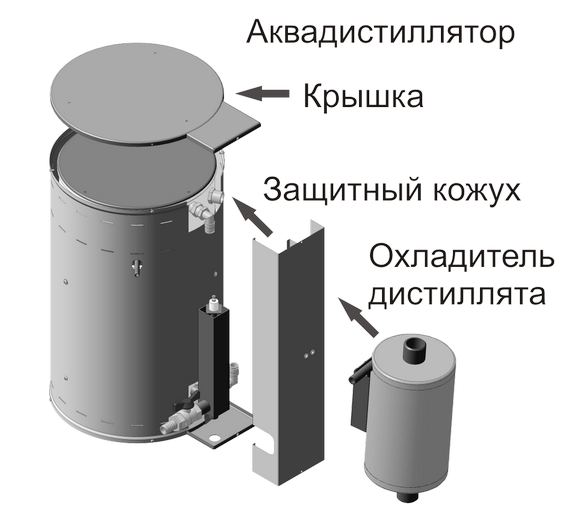 Аквадистиллятор

Крышка

Защитный кожух

Охладитель дистиллята