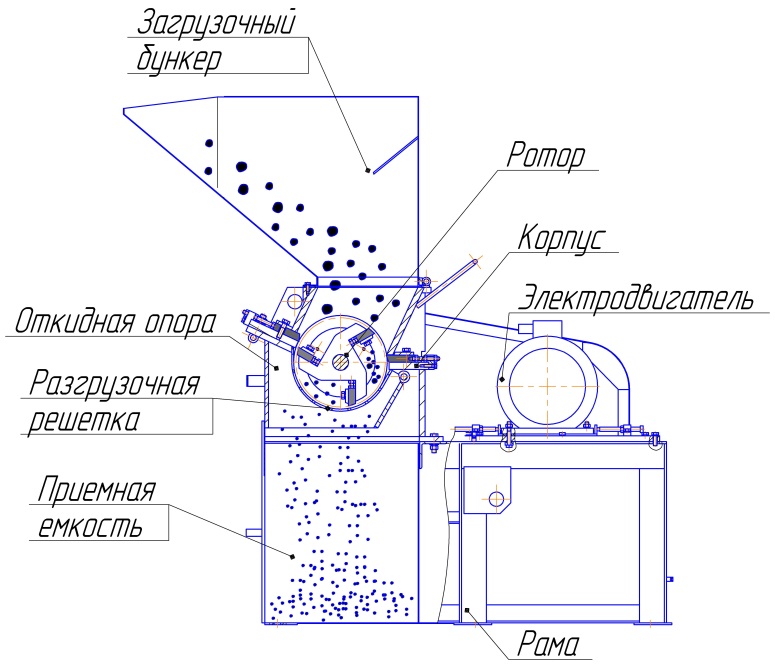 Загрузочный бункер

Ротор

Корпус

Электродвигатель

Откидная опора

Разгрузочная решетка

Приемная емкость

Рама